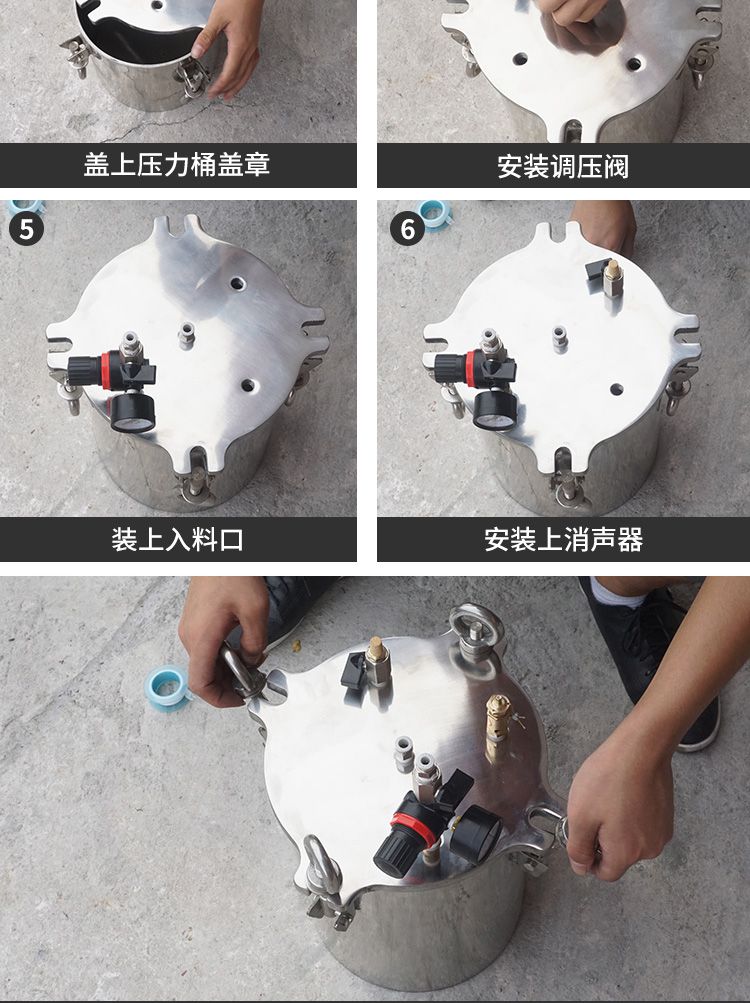 盖上压力桶盖章

安装调压阀

5

装上入料口

6

安装上消声器